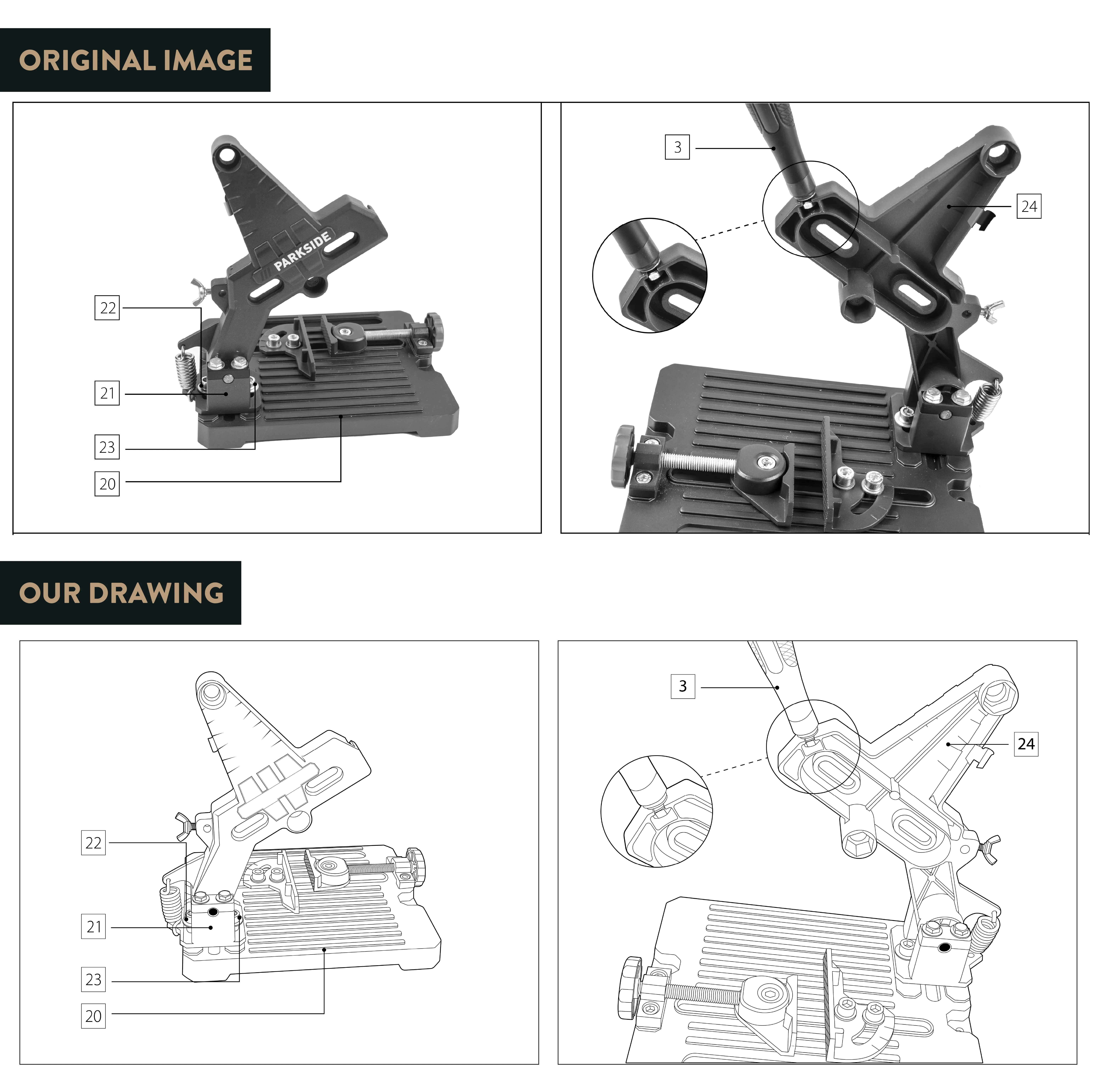 ORIGINAL IMAGE

PARKSIDE

22

21

23

20

3

24

OUR DRAWING

22

21

23

20

3

24