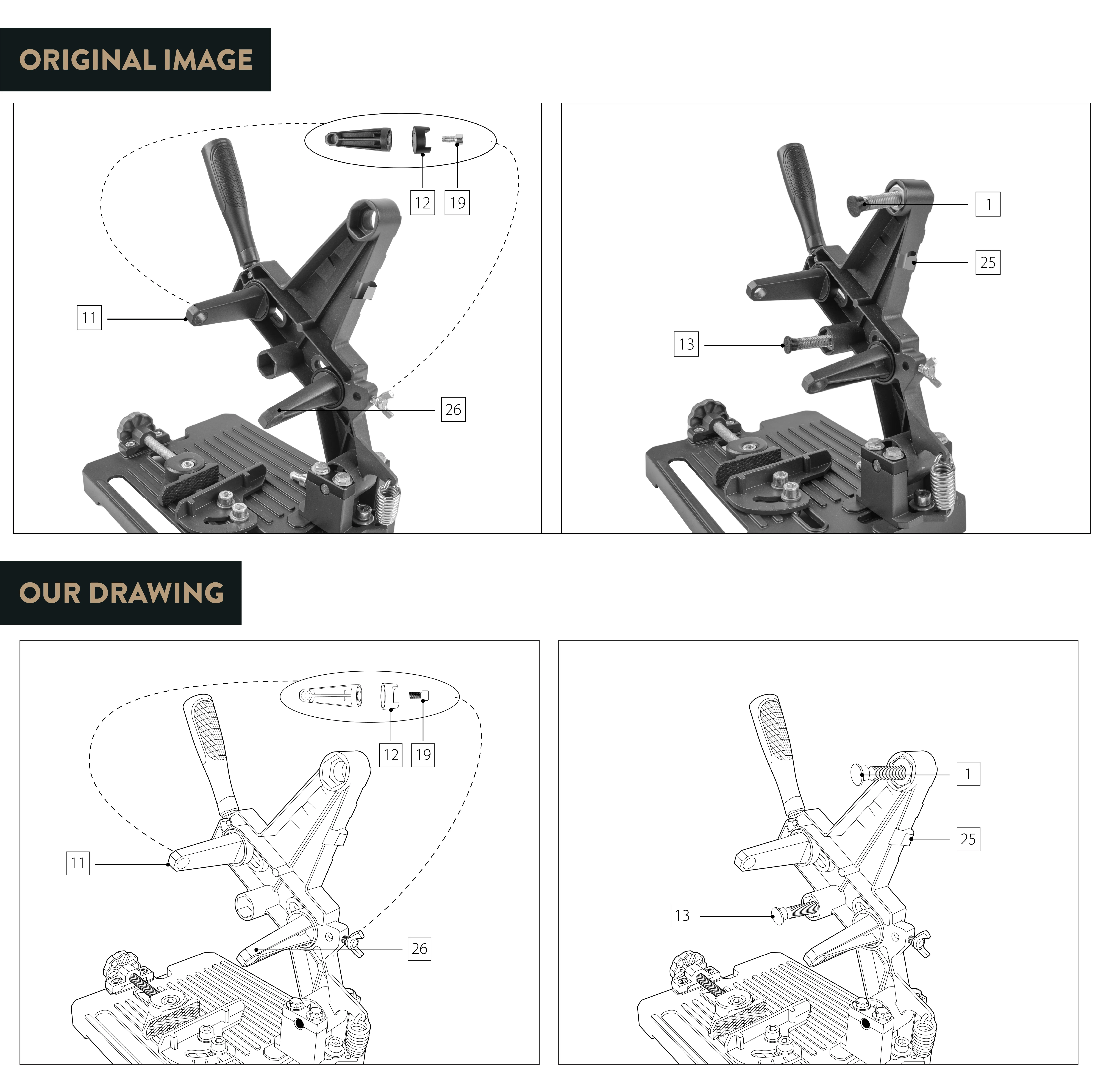 ORIGINAL IMAGE

12
19
11
26

1
25
13

OUR DRAWING

12
19
11
26

1
25
13