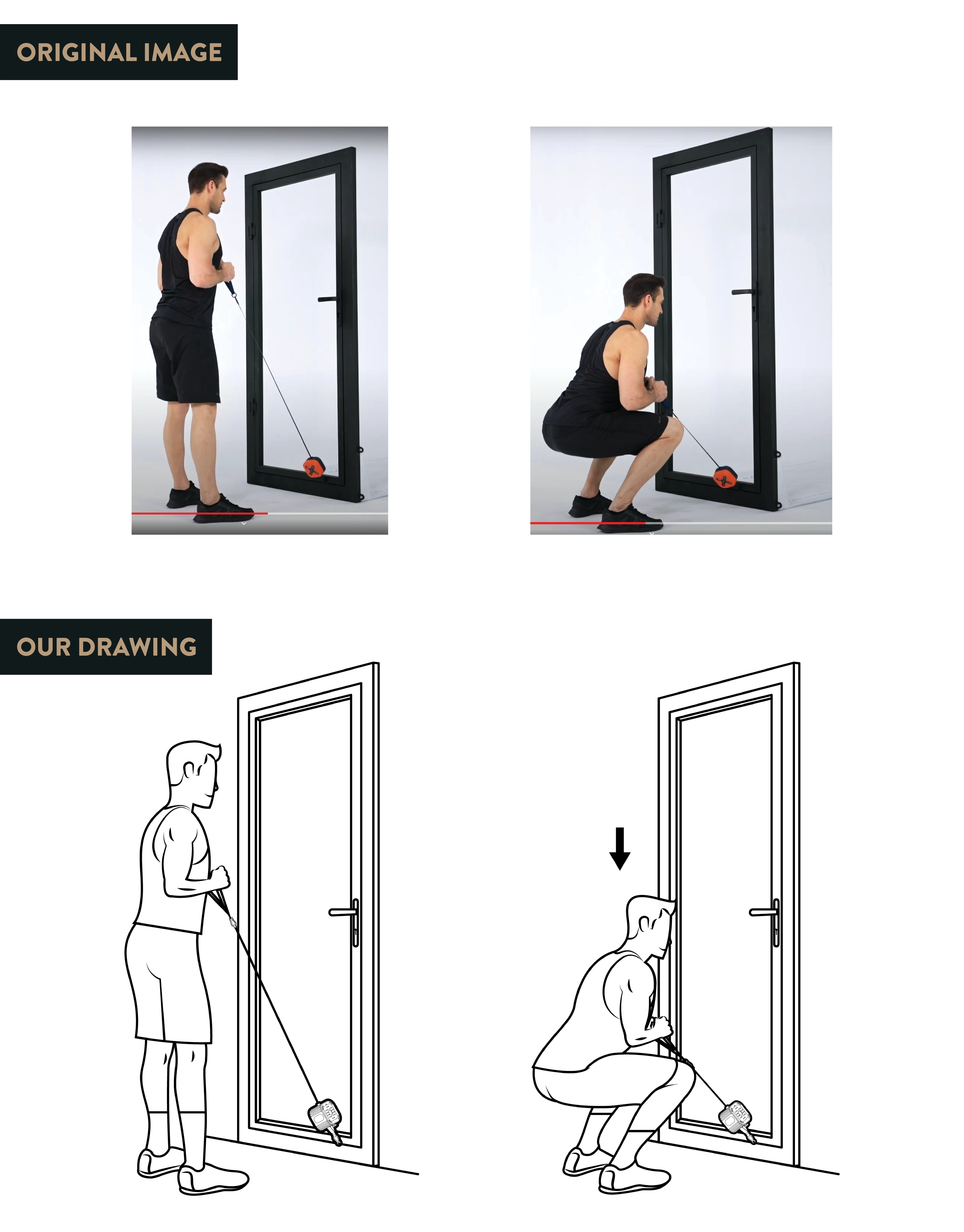 ORIGINAL IMAGE

OUR DRAWING