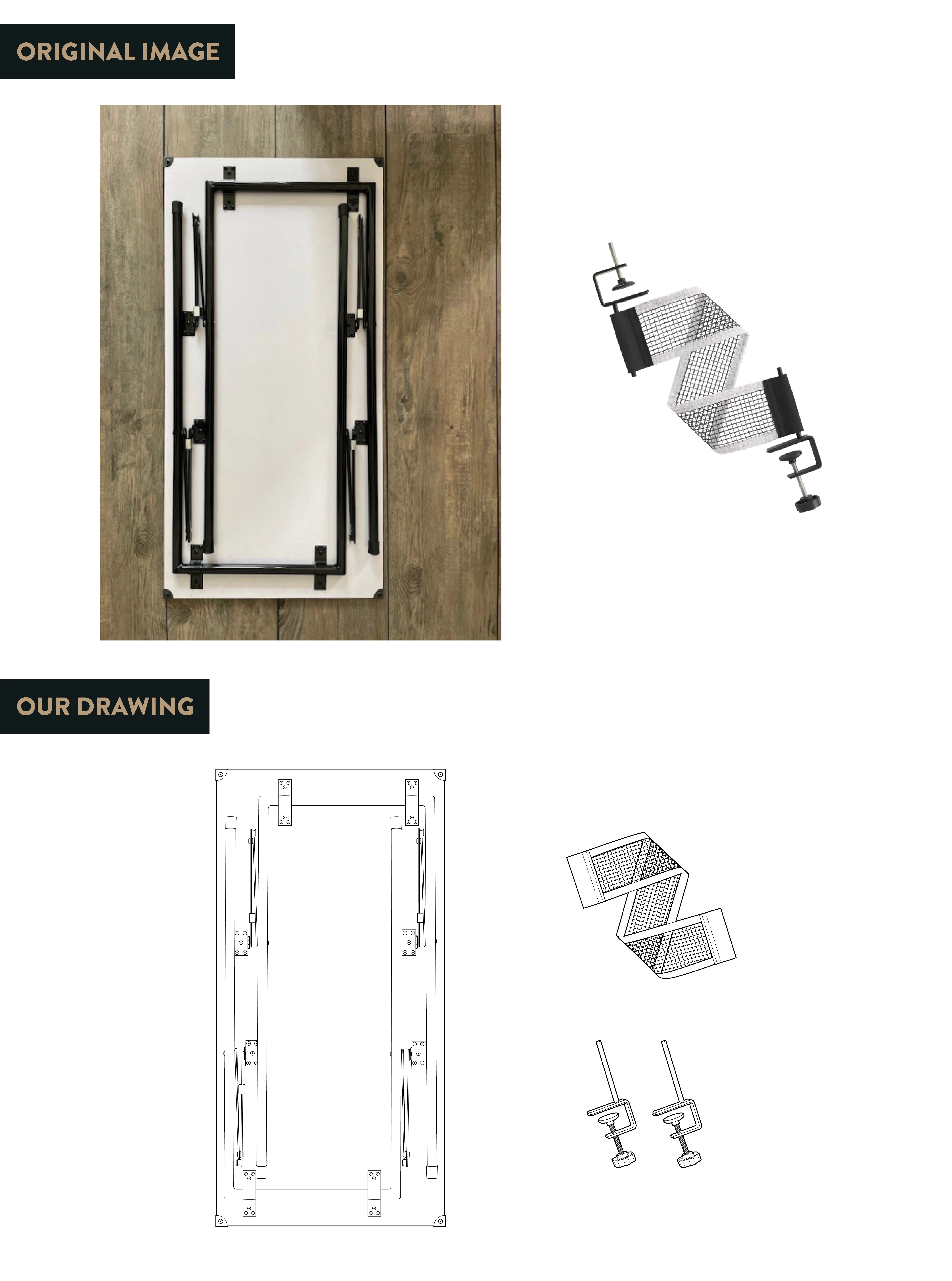 ORIGINAL IMAGE

OUR DRAWING